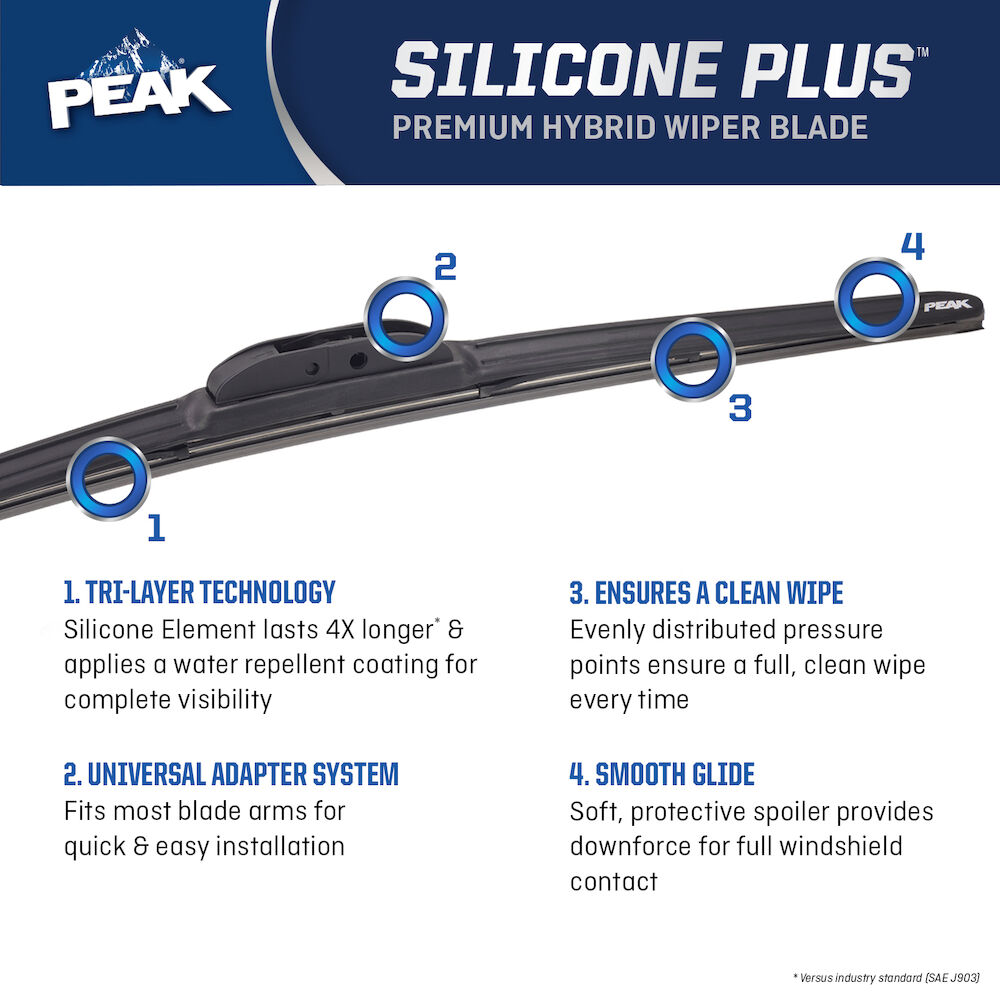 PEAK

SILICONE PLUS™
PREMIUM HYBRID WIPER BLADE

2
4
PEAK
3
1

1. TRI-LAYER TECHNOLOGY
Silicone Element lasts 4X longer* & applies a water repellent coating for complete visibility

2. UNIVERSAL ADAPTER SYSTEM
Fits most blade arms for quick & easy installation

3. ENSURES A CLEAN WIPE
Evenly distributed pressure points ensure a full, clean wipe every time

4. SMOOTH GLIDE
Soft, protective spoiler provides downforce for full windshield contact

* Versus industry standard (SAE J903)